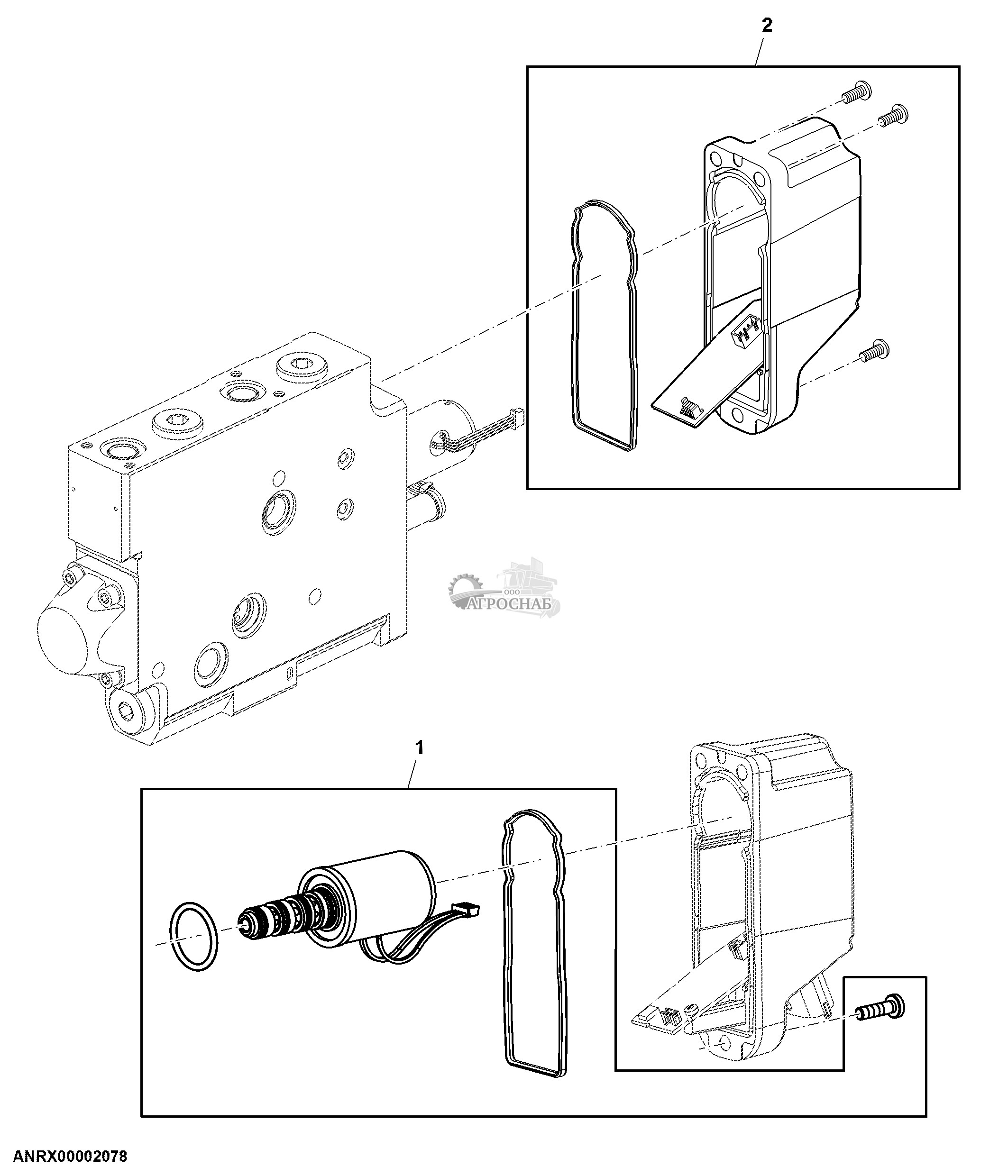 2

ООО
АГРОСНАБ

1

ANRX00002078